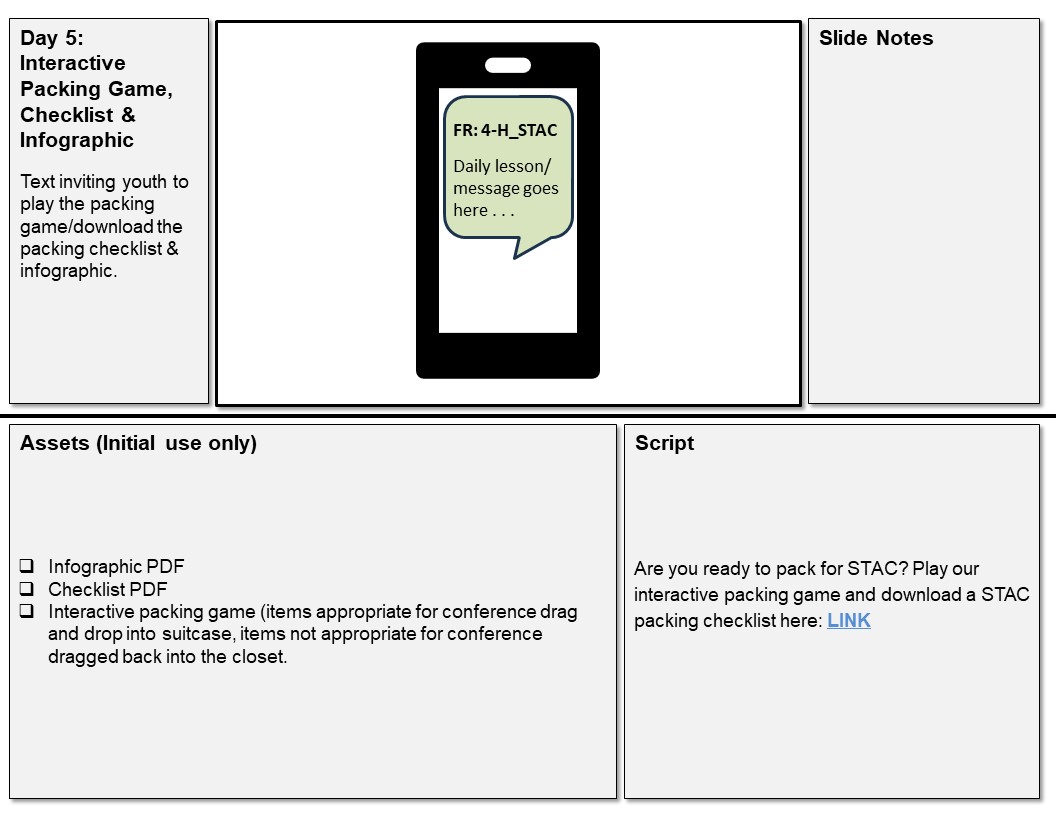 Day 5: Interactive Packing Game, Checklist & Infographic

Text inviting youth to play the packing game/download the packing checklist & infographic.

FR: 4-H_STAC

Daily lesson/ message goes here . . .

Slide Notes

Assets (Initial use only)

❑ Infographic PDF
❑ Checklist PDF
❑ Interactive packing game (items appropriate for conference drag and drop into suitcase, items not appropriate for conference dragged back into the closet.

Script

Are you ready to pack for STAC? Play our interactive packing game and download a STAC packing checklist here: LINK