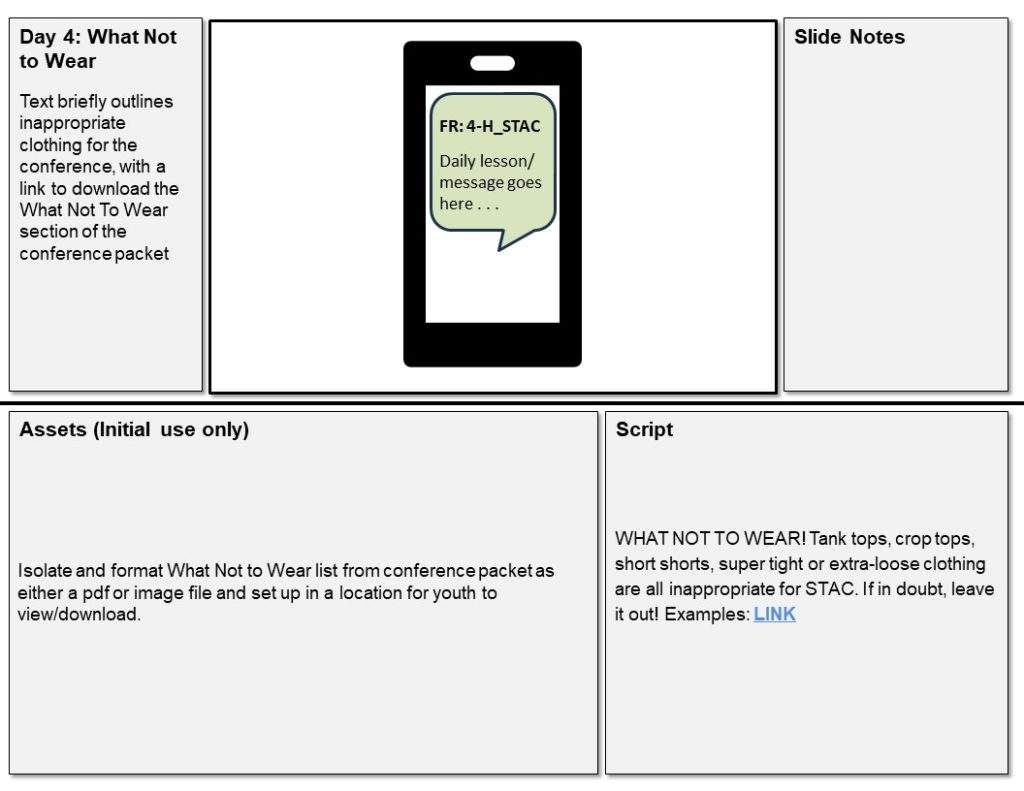 Day 4: What Not to Wear

Text briefly outlines inappropriate clothing for the conference, with a link to download the What Not To Wear section of the conference packet

FR: 4-H_STAC

Daily lesson/ message goes here . . .

Slide Notes

Assets (Initial use only)

Isolate and format What Not to Wear list from conference packet as either a pdf or image file and set up in a location for youth to view/download.

Script

WHAT NOT TO WEAR! Tank tops, crop tops, short shorts, super tight or extra-loose clothing are all inappropriate for STAC. If in doubt, leave it out! Examples: LINK